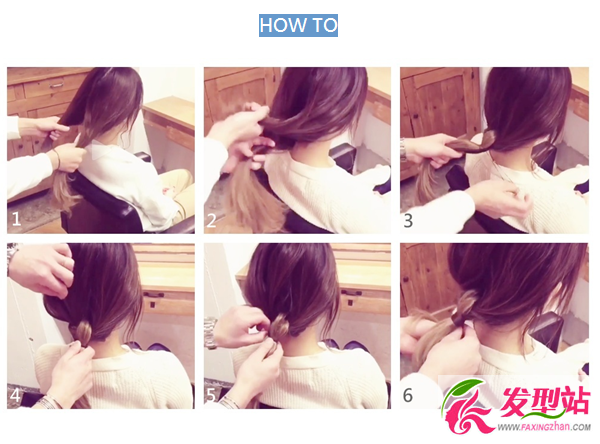 HOW TO

1

2

3

4

5

6

发型站
WWW.FAXINGZHAN.COM